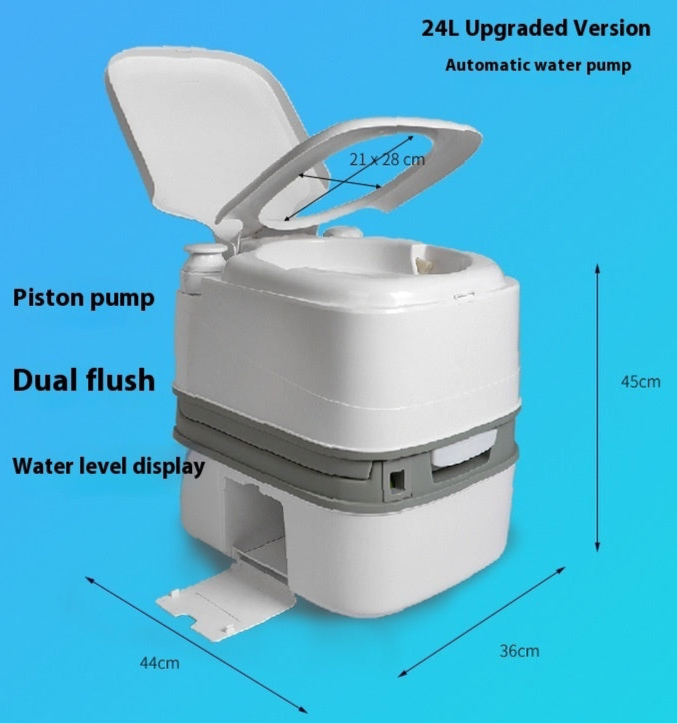 24L Upgraded Version

Automatic water pump

21 x 28 cm

Piston pump

Dual flush

Water level display

45cm

44cm

36cm